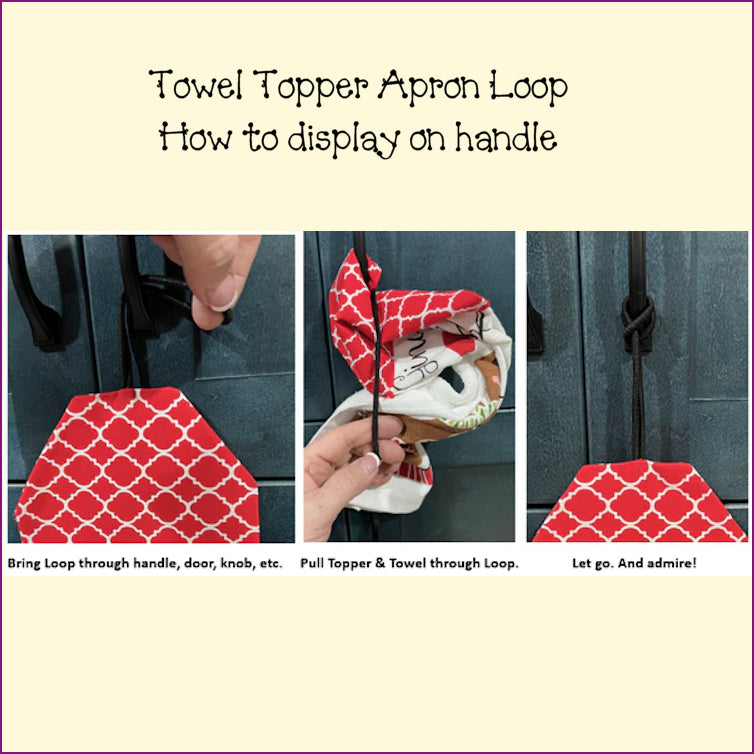 Towel Topper Apron Loop
How to display on handle

Bring Loop through handle, door, knob, etc.

Pull Topper & Towel through Loop.

Let go. And admire!