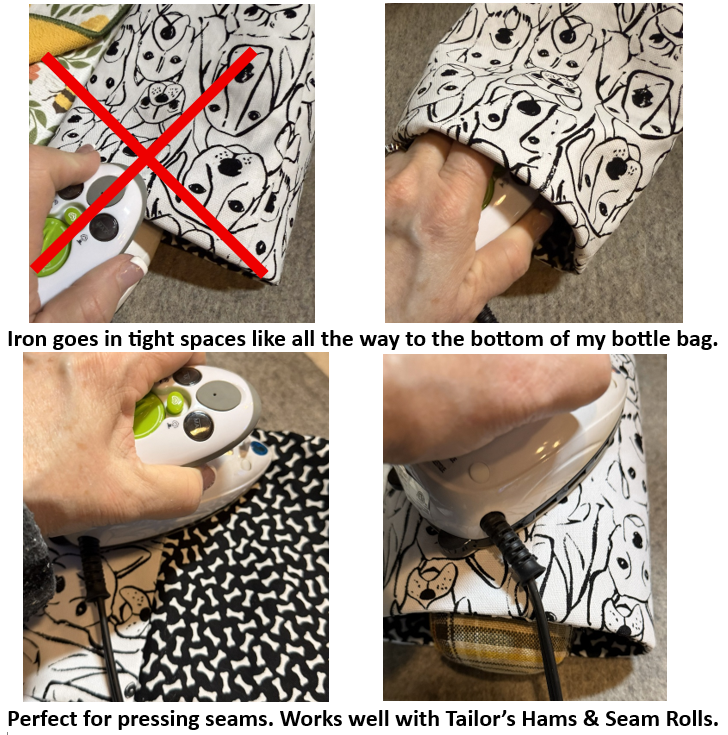 Iron goes in tight spaces like all the way to the bottom of my bottle bag.

Perfect for pressing seams. Works well with Tailor's Hams & Seam Rolls.